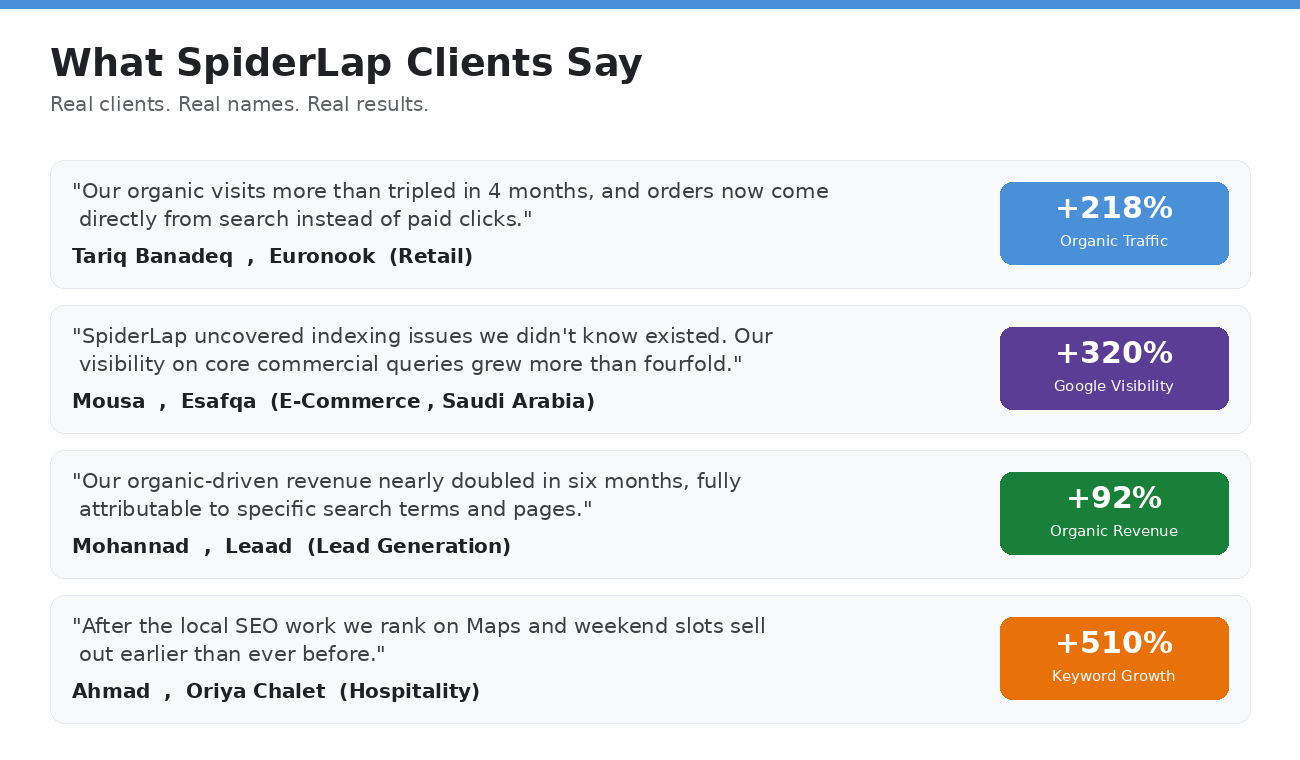 What SpiderLap Clients Say

Real clients. Real names. Real results.

"Our organic visits more than tripled in 4 months, and orders now come directly from search instead of paid clicks."

Tariq Banadeq , Euronook (Retail)

+218%
Organic Traffic

"SpiderLap uncovered indexing issues we didn't know existed. Our visibility on core commercial queries grew more than fourfold."

Mousa , Esafqa (E-Commerce , Saudi Arabia)

+320%
Google Visibility

"Our organic-driven revenue nearly doubled in six months, fully attributable to specific search terms and pages."

Mohannad , Leaad (Lead Generation)

+92%
Organic Revenue

"After the local SEO work we rank on Maps and weekend slots sell out earlier than ever before."

Ahmad , Oriya Chalet (Hospitality)

+510%
Keyword Growth